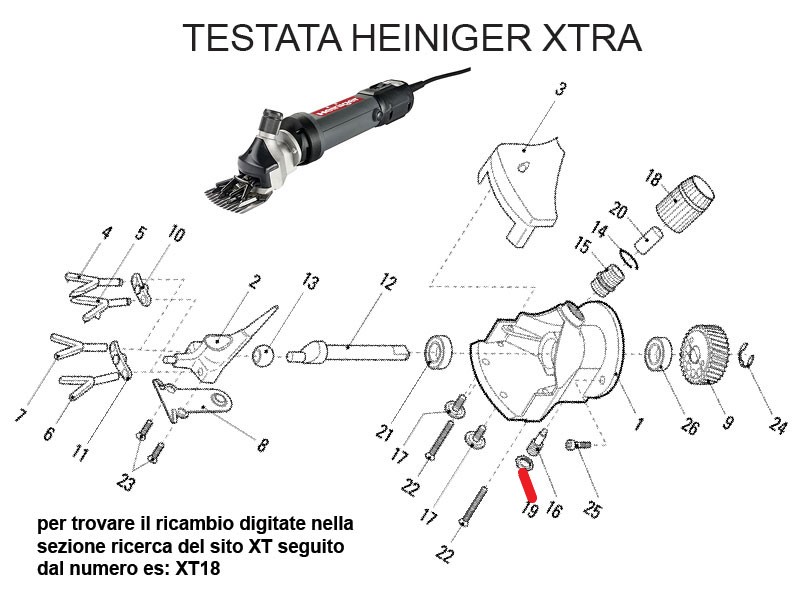 TESTATA HEINIGER XTRA

Heiniger

3
18
20
14
15
4
5
10
2
13
12
7
6
11
8
23
21
17
22
17
22
19
16
25
1
26
9
24

per trovare il ricambio digitate nella sezione ricerca del sito XT seguito dal numero es: XT18